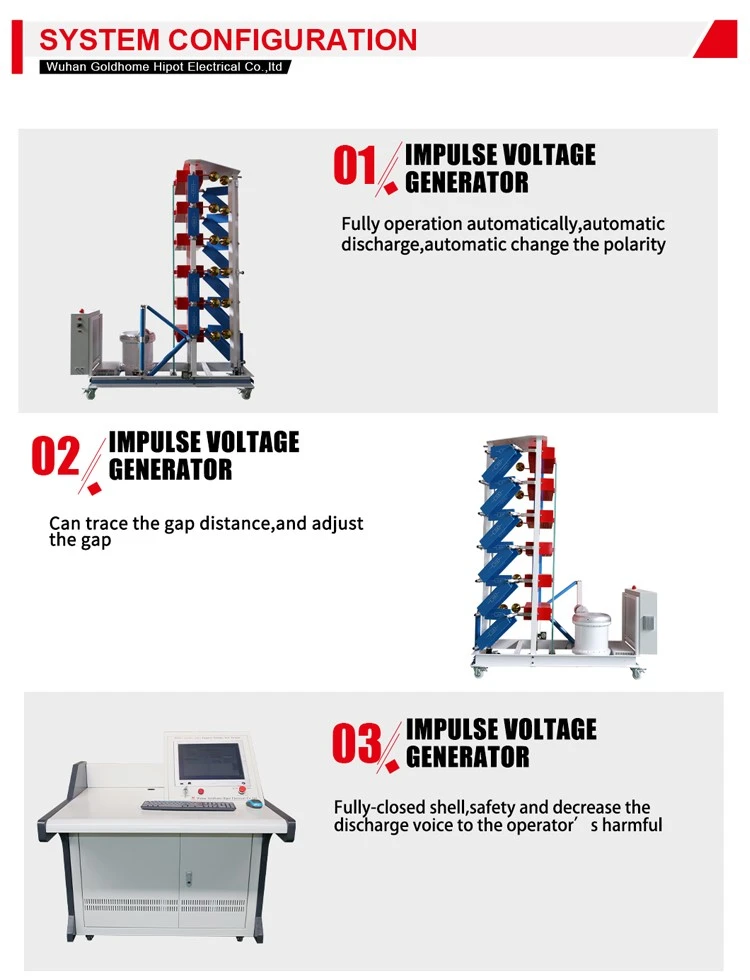 SYSTEM CONFIGURATION

Wuhan Goldhome Hipot Electrical Co.,ltd

01 IMPULSE VOLTAGE GENERATOR

Fully operation automatically,automatic discharge,automatic change the polarity

02 IMPULSE VOLTAGE GENERATOR

Can trace the gap distance,and adjust the gap

03 IMPULSE VOLTAGE GENERATOR

Fully-closed shell,safety and decrease the discharge voice to the operator's harmful